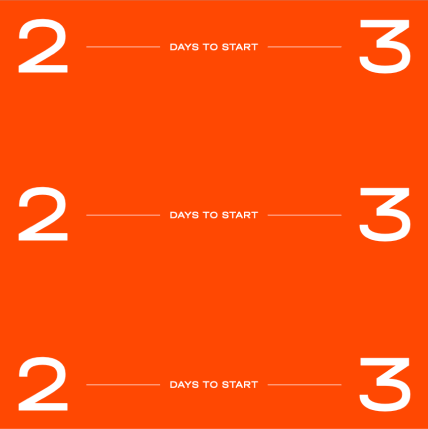 2 DAYS TO START 3

2 DAYS TO START 3

2 DAYS TO START 3